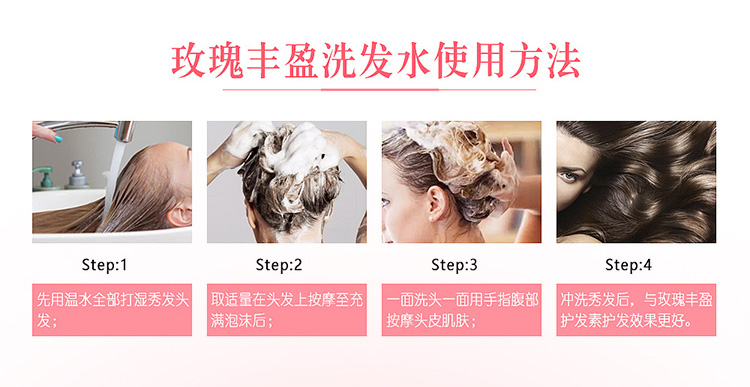 玫瑰丰盈洗发水使用方法

Step:1

先用温水全部打湿秀发头发；

Step:2

取适量在头发上按摩至充满泡沫后；

Step:3

一面洗头一面用手指腹部按摩头皮肌肤；

Step:4

冲洗秀发后，与玫瑰丰盈护发素护发效果更好。